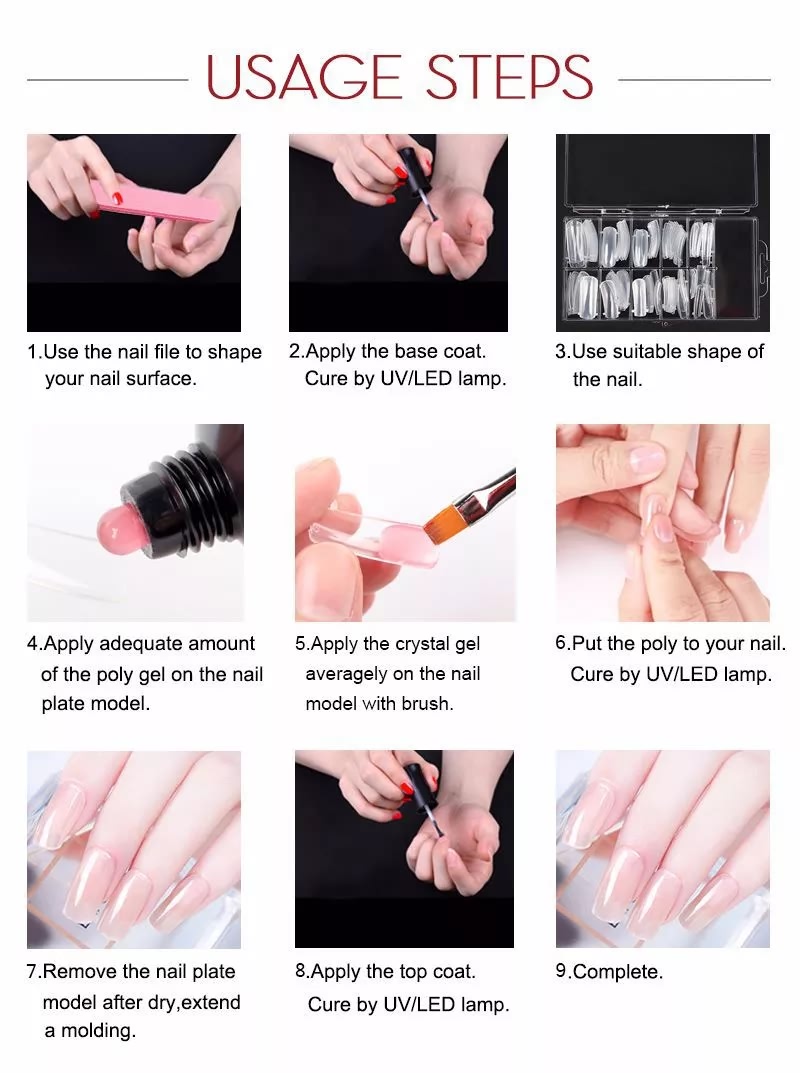 USAGE STEPS

1.Use the nail file to shape your nail surface.

2.Apply the base coat. Cure by UV/LED lamp.

3.Use suitable shape of the nail.

4.Apply adequate amount of the poly gel on the nail plate model.

5.Apply the crystal gel averagely on the nail model with brush.

6.Put the poly to your nail. Cure by UV/LED lamp.

7.Remove the nail plate model after dry,extend a molding.

8.Apply the top coat. Cure by UV/LED lamp.

9.Complete.